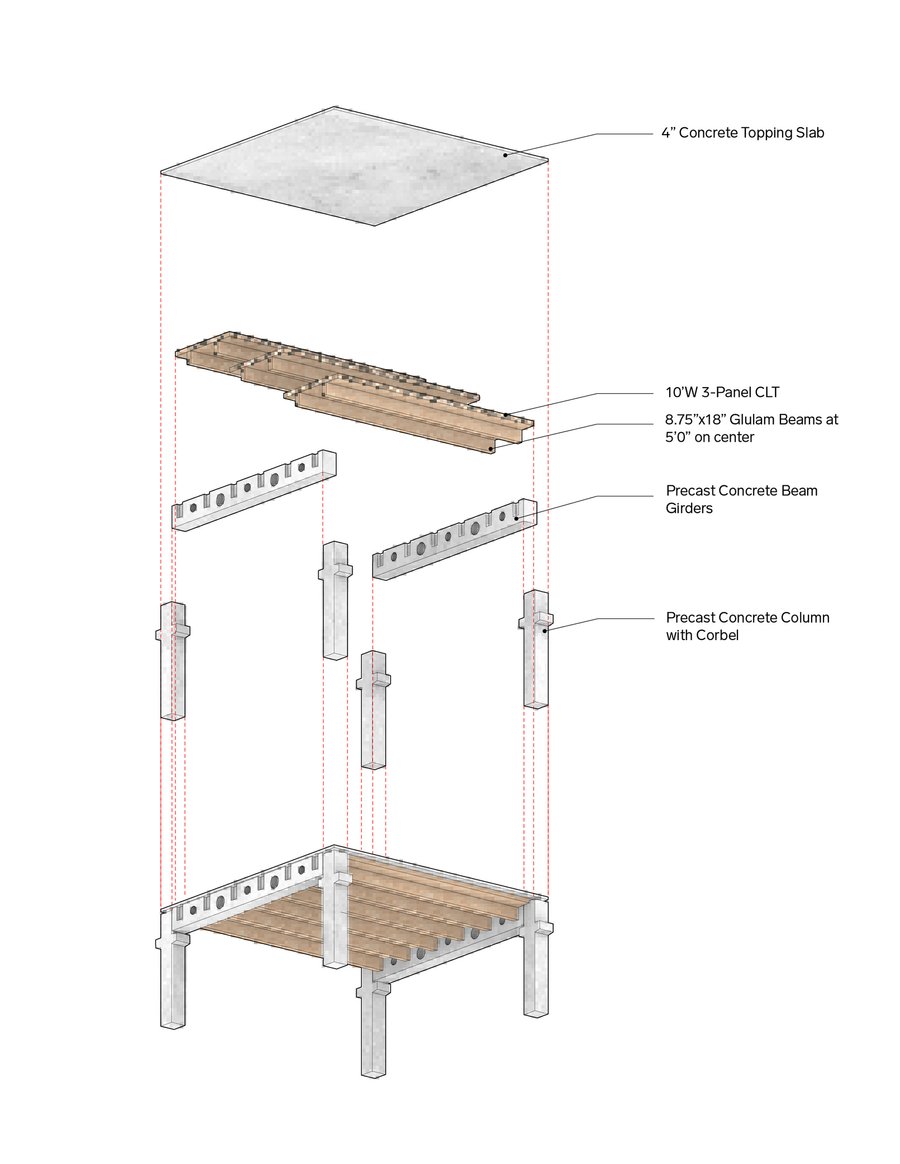 4” Concrete Topping Slab

10’W 3-Panel CLT

8.75”x18” Glulam Beams at 5’0” on center

Precast Concrete Beam Girders

Precast Concrete Column with Corbel