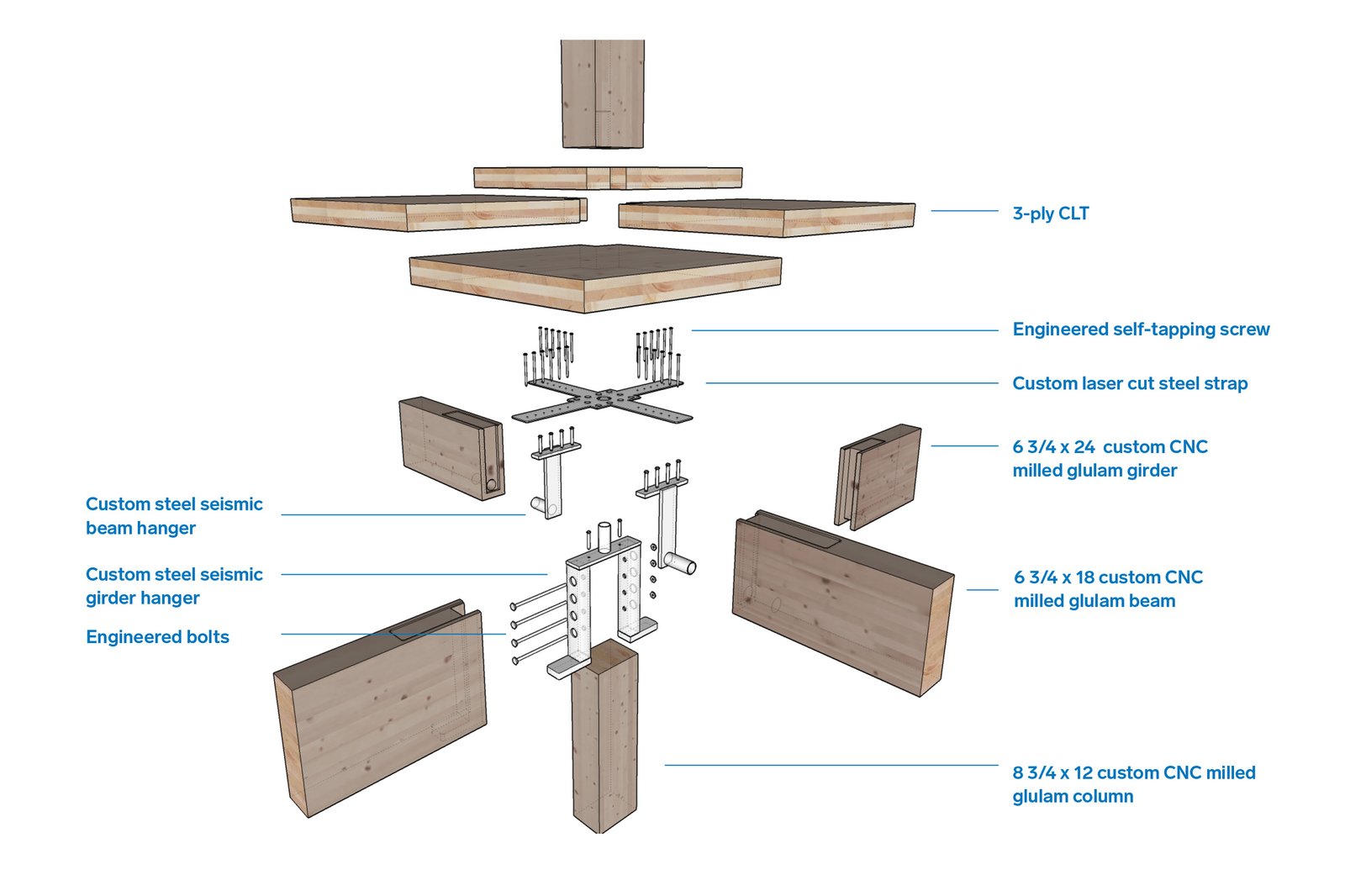 3-ply CLT

Engineered self-tapping screw

Custom laser cut steel strap

6 3/4 x 24 custom CNC milled glulam girder

Custom steel seismic beam hanger

Custom steel seismic girder hanger

Engineered bolts

6 3/4 x 18 custom CNC milled glulam beam

8 3/4 x 12 custom CNC milled glulam column