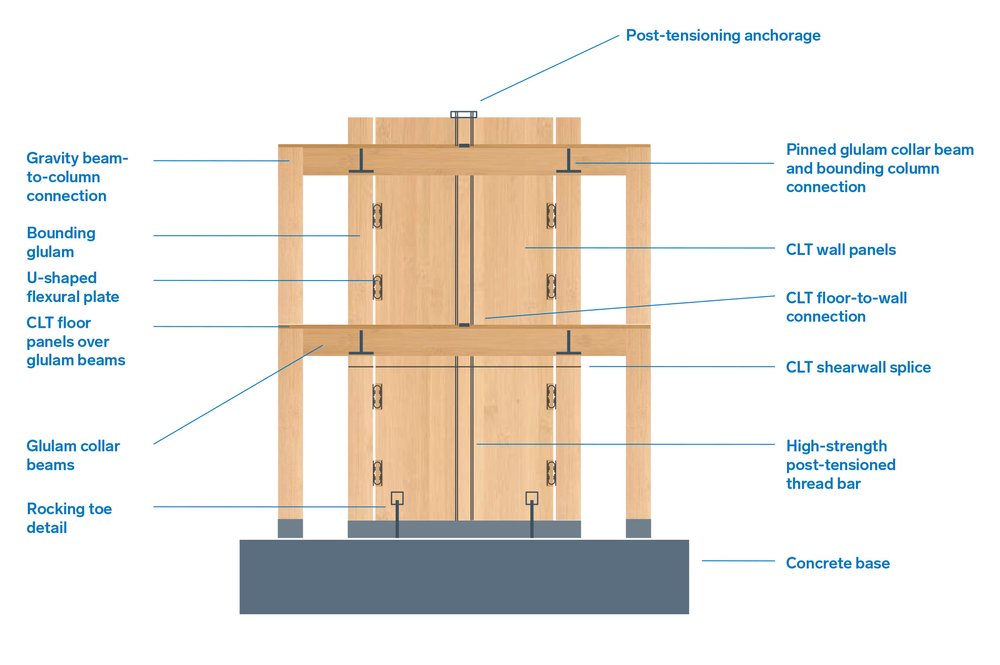 Post-tensioning anchorage

Gravity beam-to-column connection

Bounding glulam

U-shaped flexural plate

CLT floor panels over glulam beams

Glulam collar beams

Rocking toe detail

Pinned glulam collar beam and bounding column connection

CLT wall panels

CLT floor-to-wall connection

CLT shearwall splice

High-strength post-tensioned thread bar

Concrete base